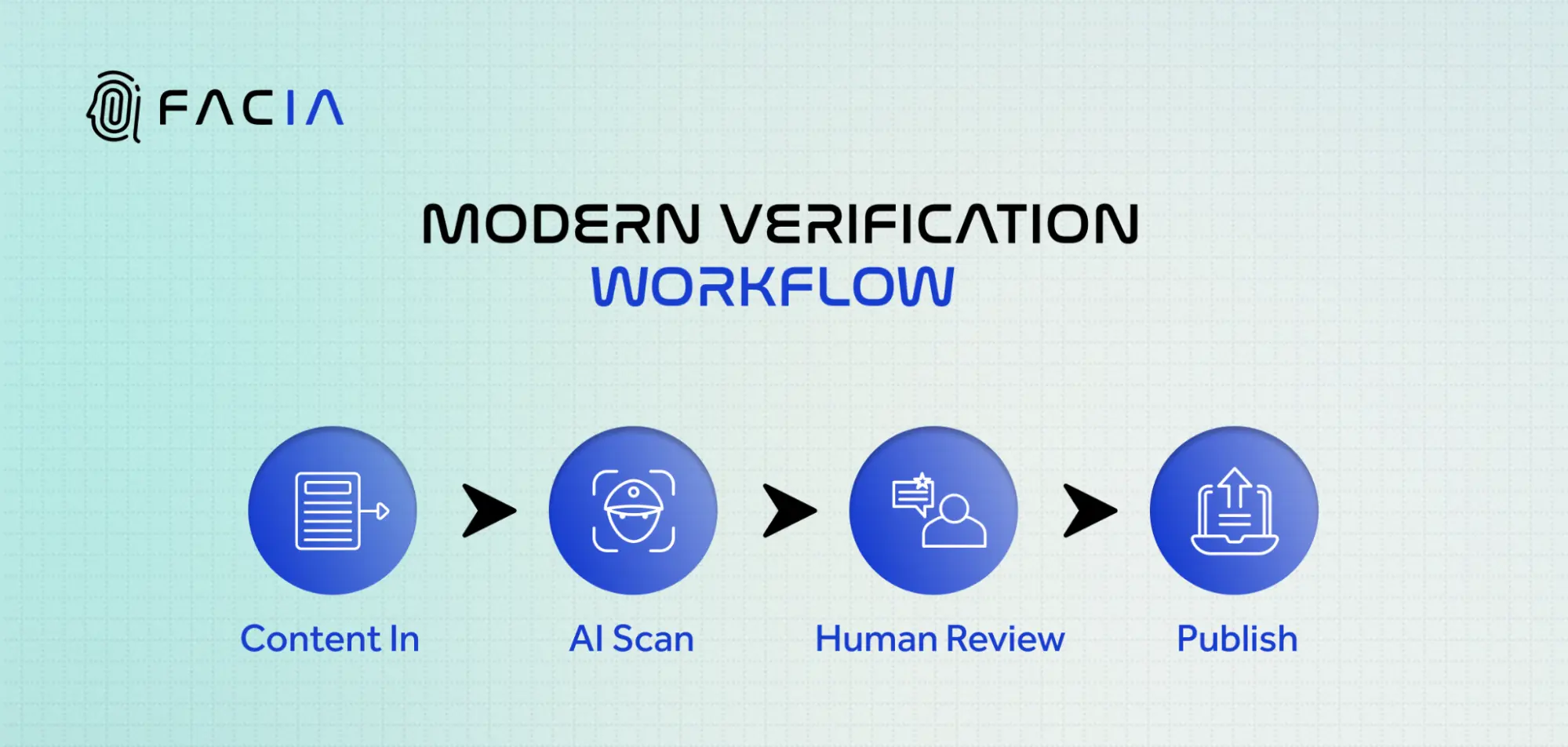 FACIA

MODERN VERIFICATION
WORKFLOW

Content In

AI Scan

Human Review

Publish